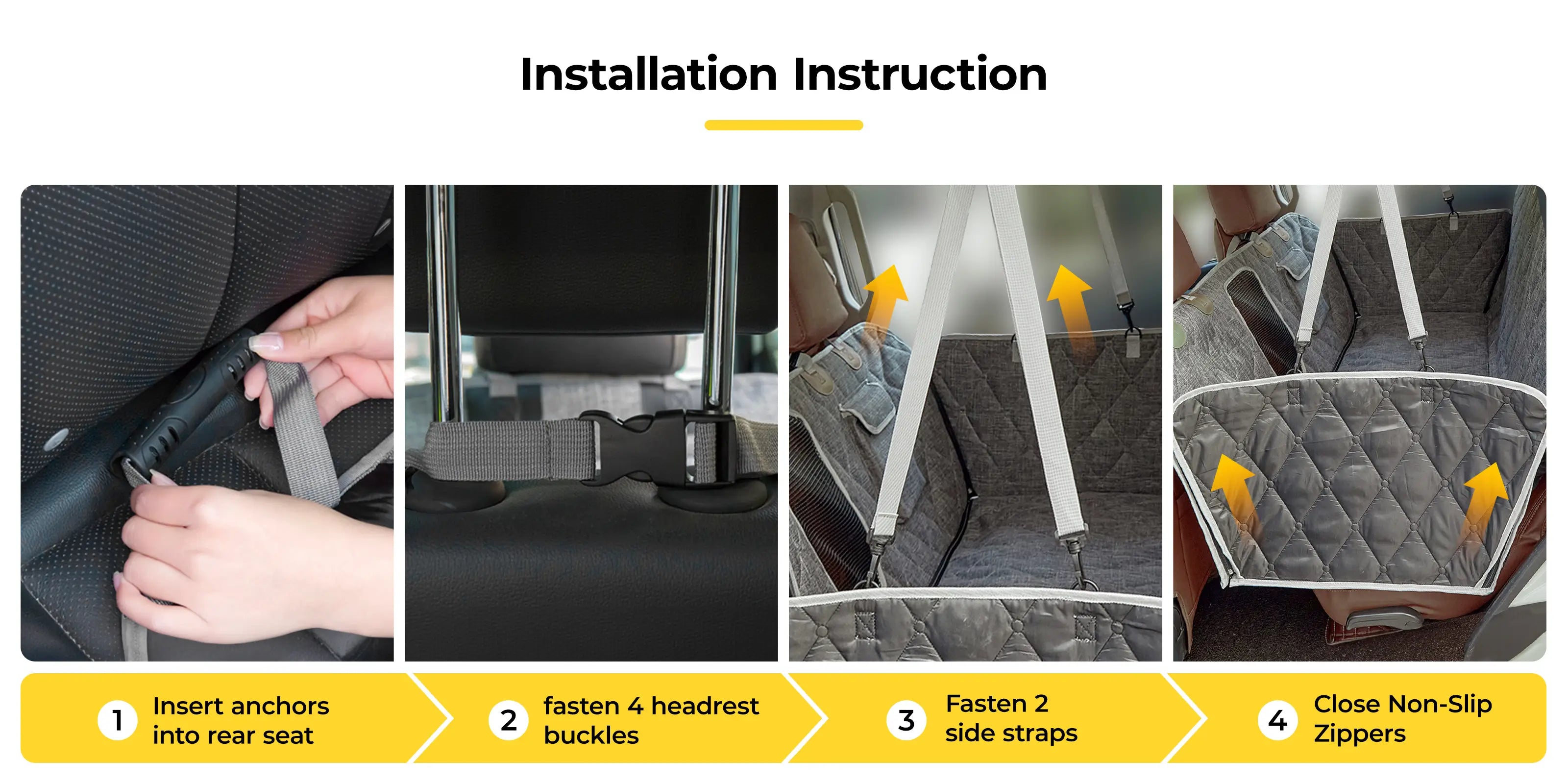 Installation Instruction

1 Insert anchors into rear seat

2 fasten 4 headrest buckles

3 Fasten 2 side straps

4 Close Non-Slip Zippers